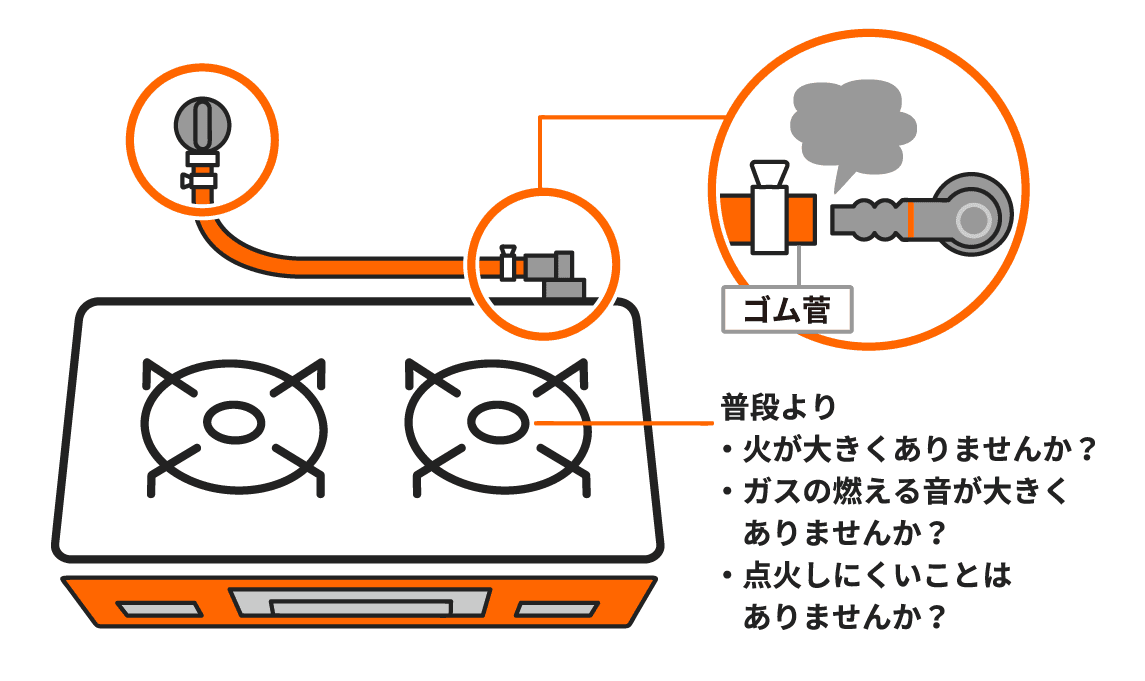 ゴム管

普段より
・火が大きくありませんか？
・ガスの燃える音が大きくありませんか？
・点火しにくいことはありませんか？